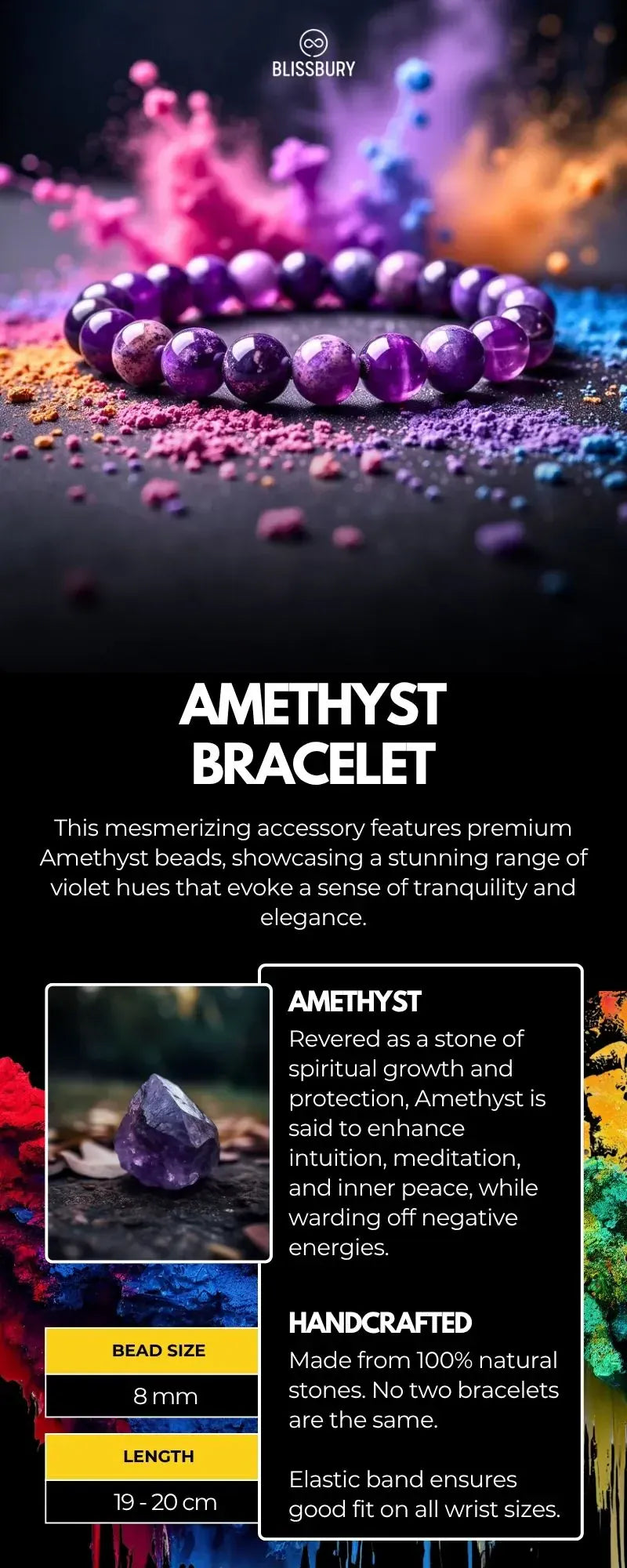 BLISSBURY

AMETHYST BRACELET

This mesmerizing accessory features premium Amethyst beads, showcasing a stunning range of violet hues that evoke a sense of tranquility and elegance.

AMETHYST
Revered as a stone of spiritual growth and protection, Amethyst is said to enhance intuition, meditation, and inner peace, while warding off negative energies.

HANDCRAFTED
Made from 100% natural stones. No two bracelets are the same.

Elastic band ensures good fit on all wrist sizes.

BEAD SIZE
8 mm

LENGTH
19 - 20 cm